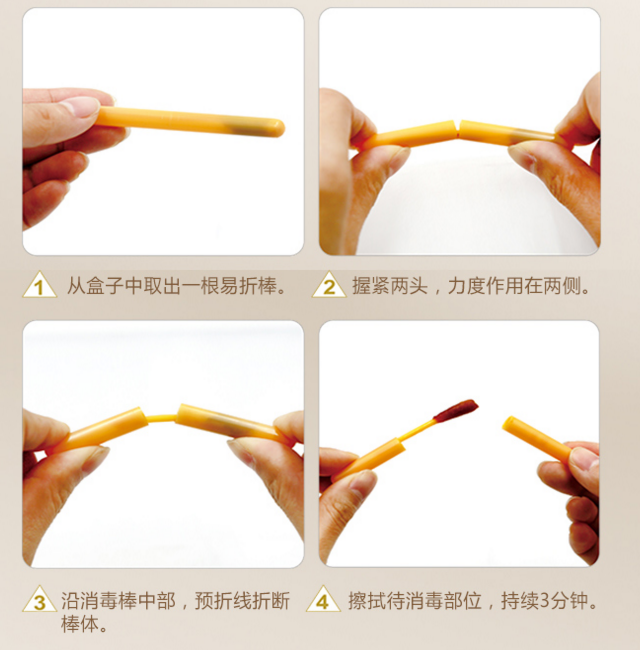 1 从盒子中取出一根易折棒。

2 握紧两头，力度作用在两侧。

3 沿消毒棒中部，预折线折断棒体。

4 擦拭待消毒部位，持续3分钟。